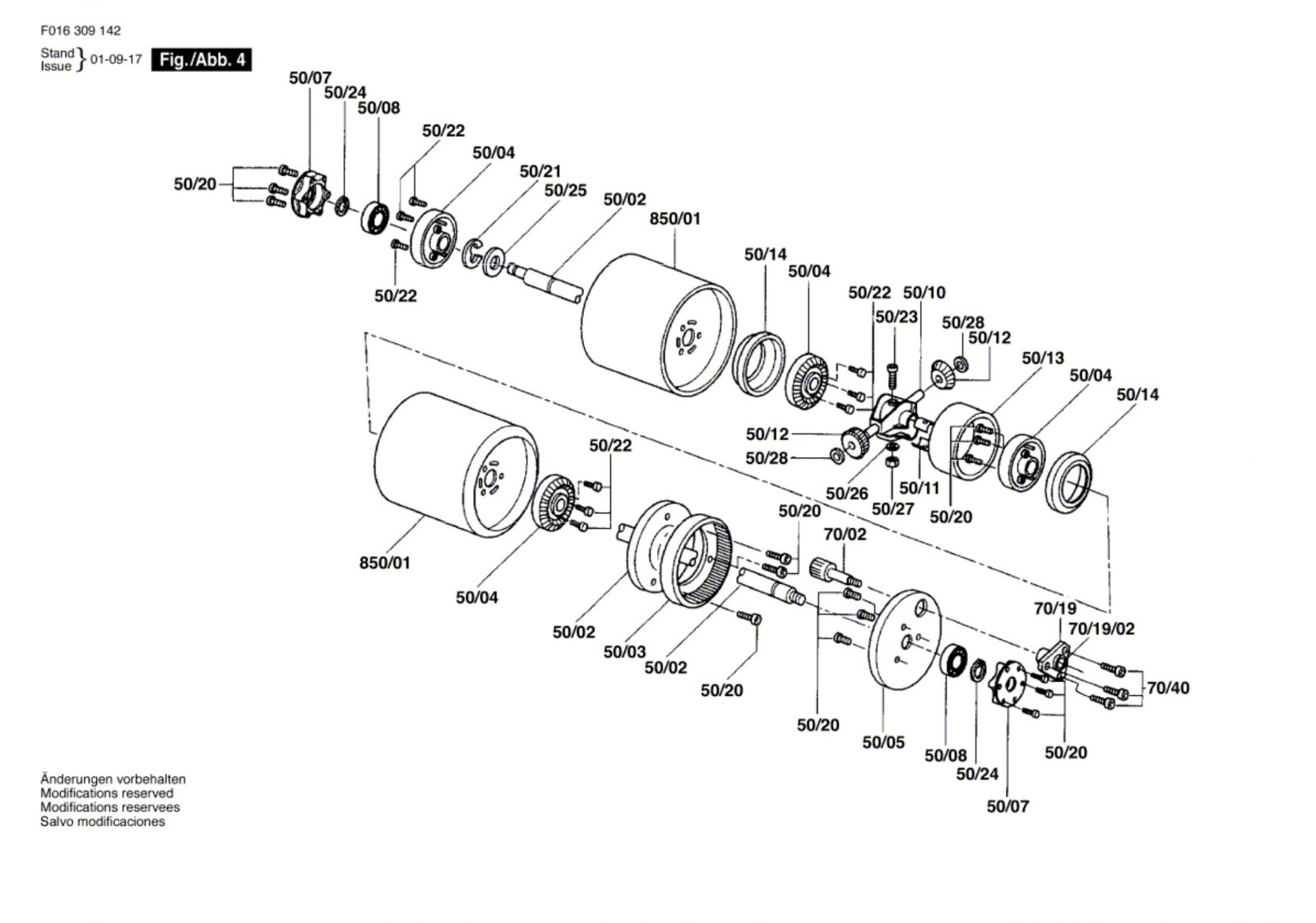 F016 309 142

Stand
Issue } 01-09-17 Fig./Abb. 4

50/07
50/24
50/08
50/22
50/04
50/21
50/25
50/02
850/01
50/20
50/22
50/14
50/04
50/22
50/10
50/23
50/28
50/12
50/13
50/04
50/14
50/12
50/28
50/26
50/27
50/11
50/20
50/22
850/01
50/04
50/20
70/02
50/02
50/03
50/02
50/20
70/19
70/19/02
70/40
50/20
50/05
50/08
50/24
50/20
50/07

Änderungen vorbehalten
Modifications reserved
Modifications reservees
Salvo modificaciones